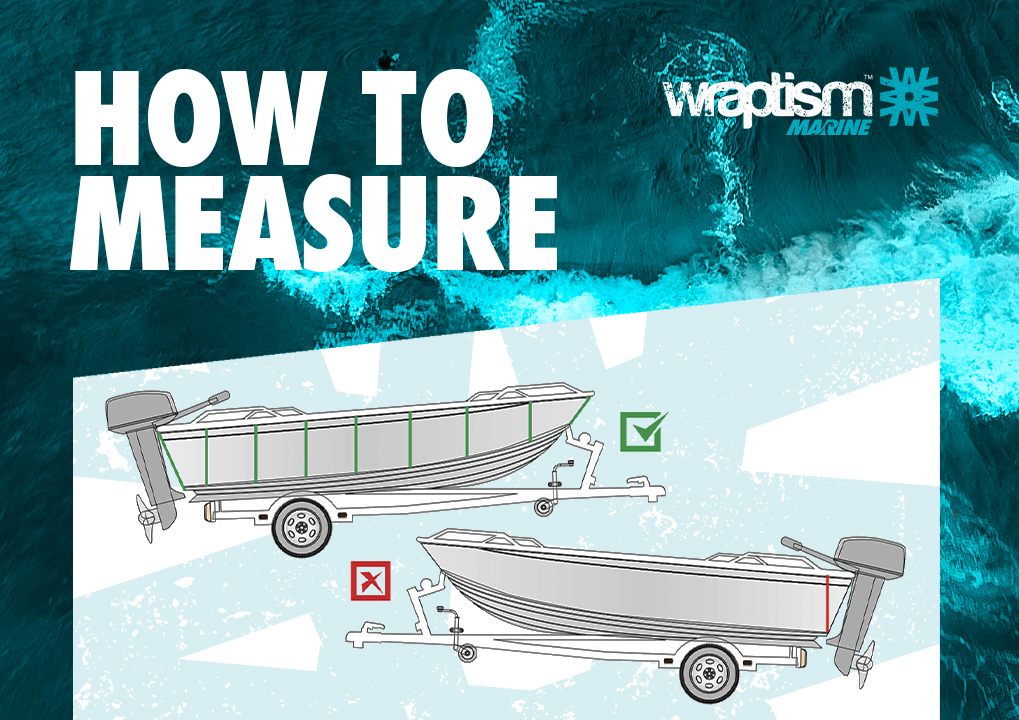 HOW TO MEASURE

wraptism™ MARINE